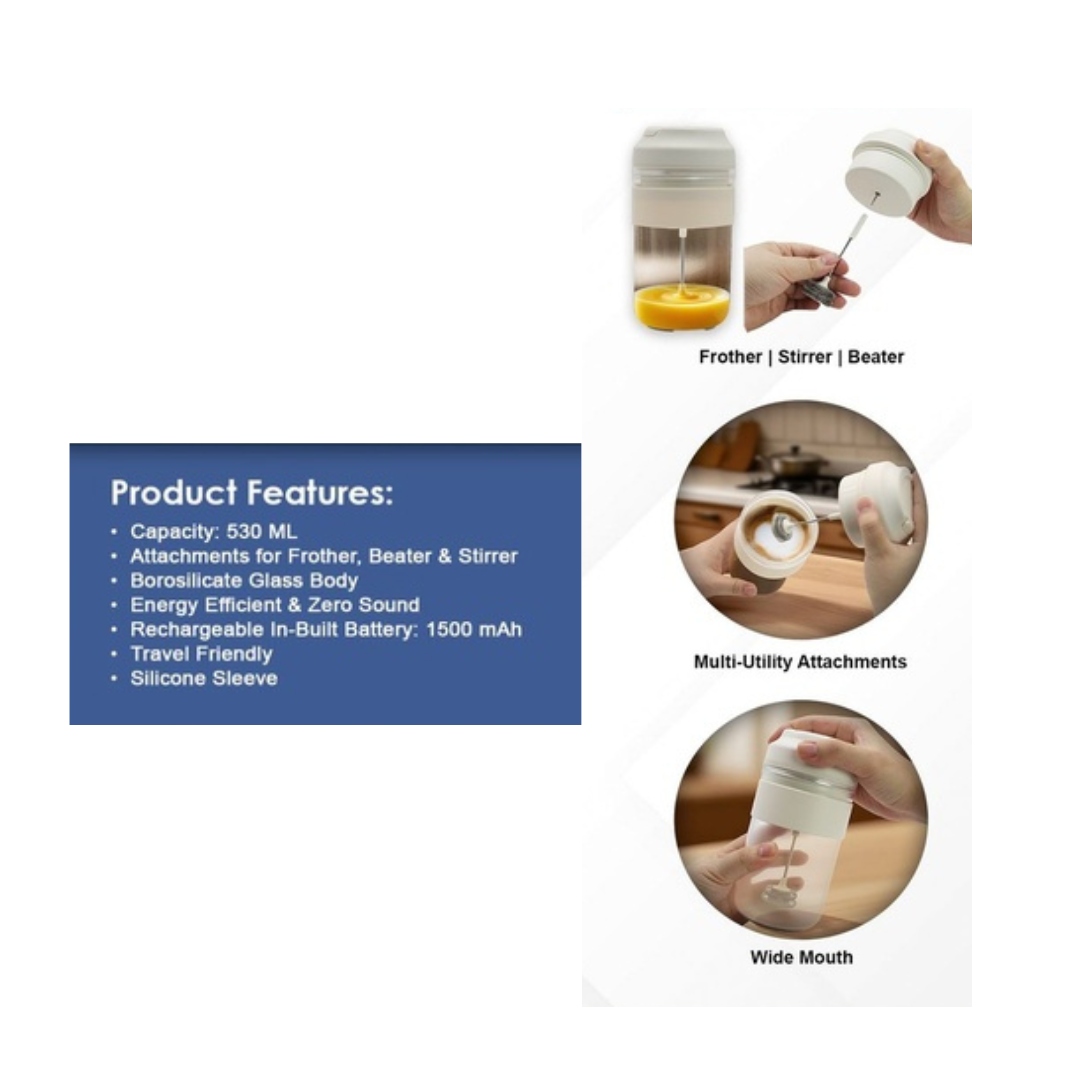 Product Features:
• Capacity: 530 ML
• Attachments for Frother, Beater & Stirrer
• Borosilicate Glass Body
• Energy Efficient & Zero Sound
• Rechargeable In-Built Battery: 1500 mAh
• Travel Friendly
• Silicone Sleeve

Frother | Stirrer | Beater

Multi-Utility Attachments

Wide Mouth