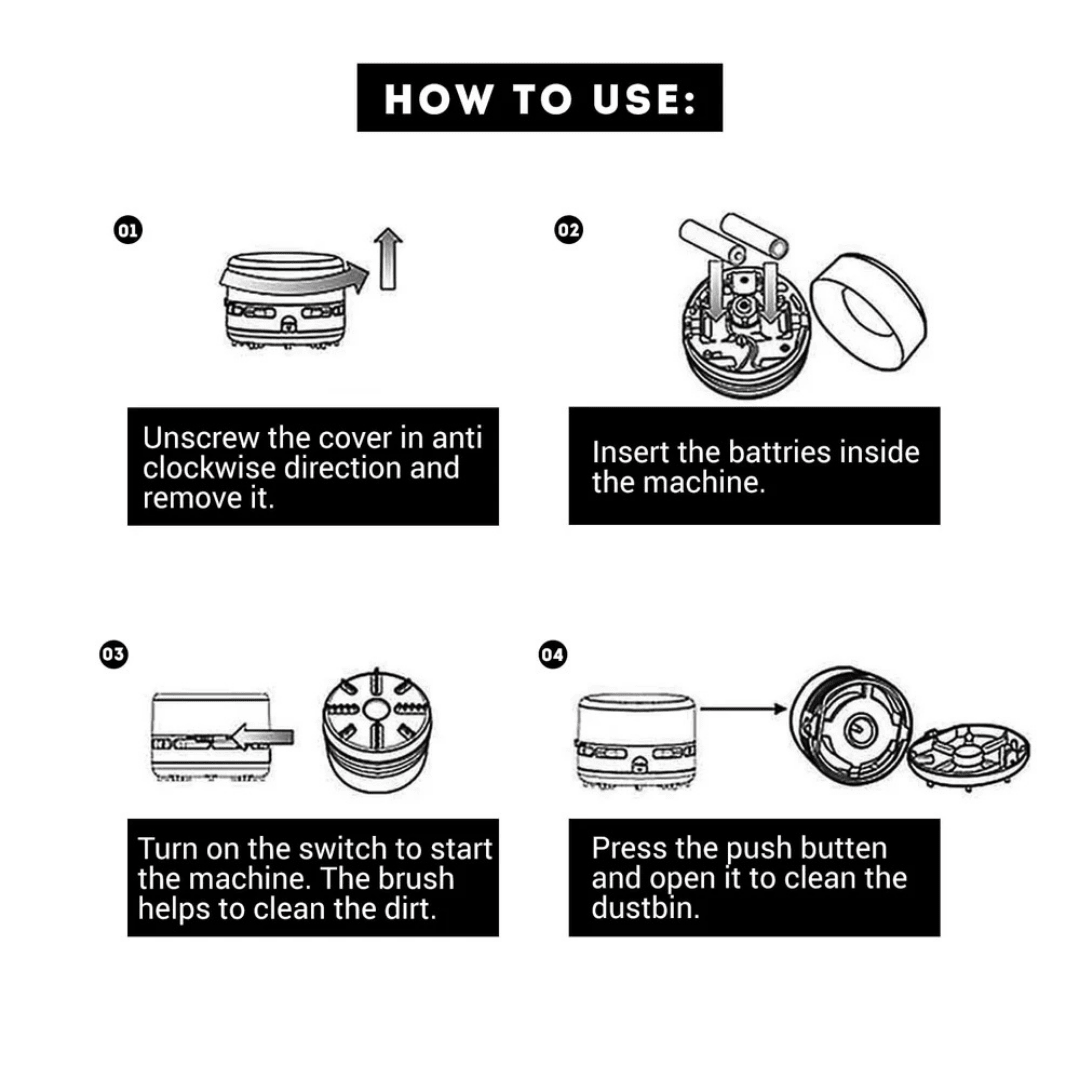 HOW TO USE:

01

Unscrew the cover in anti clockwise direction and remove it.

02

Insert the battries inside the machine.

03

Turn on the switch to start the machine. The brush helps to clean the dirt.

04

Press the push butten and open it to clean the dustbin.