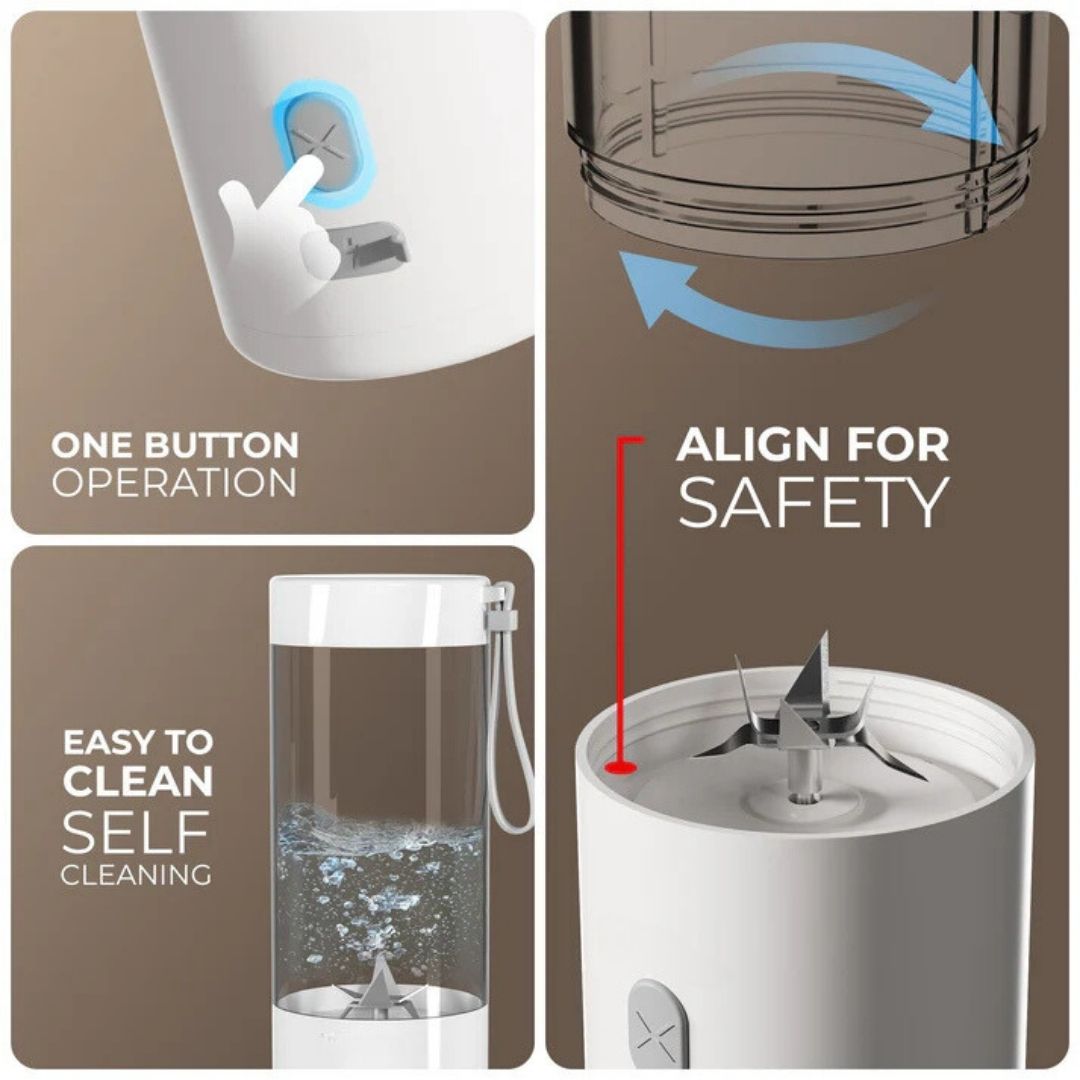 ONE BUTTON
OPERATION

EASY TO
CLEAN
SELF
CLEANING

ALIGN FOR
SAFETY